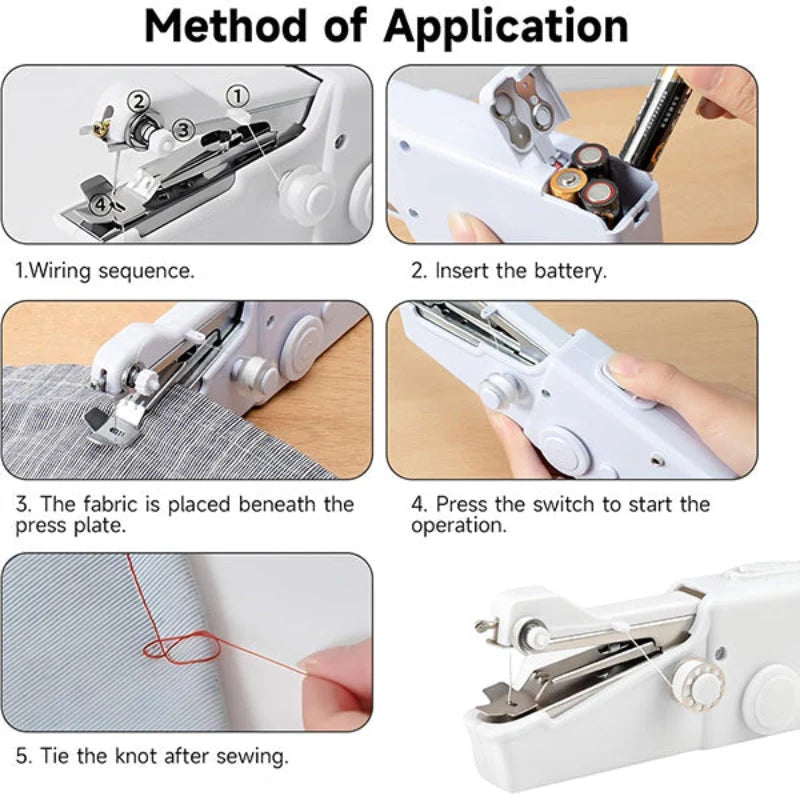 Method of Application

②
①
③
④

1.Wiring sequence.

2. Insert the battery.

3. The fabric is placed beneath the press plate.

4. Press the switch to start the operation.

5. Tie the knot after sewing.